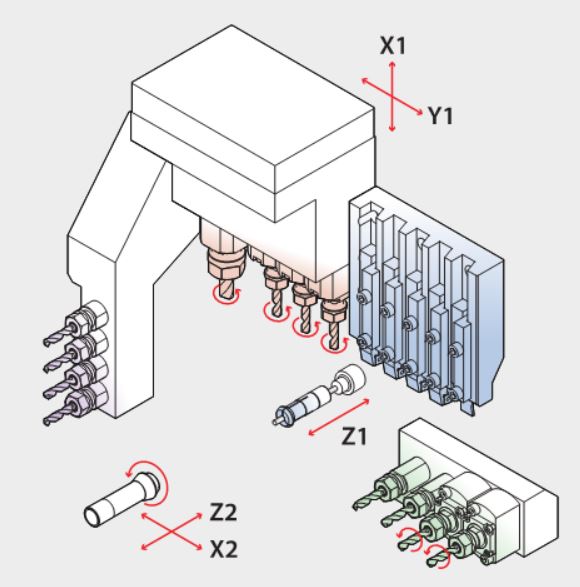 X1
Y1
Z1
Z2
X2