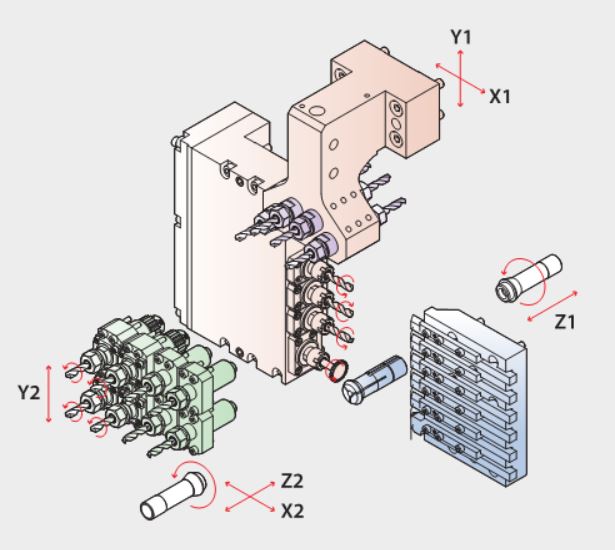 Y1
X1
Z1
Y2
Z2
X2