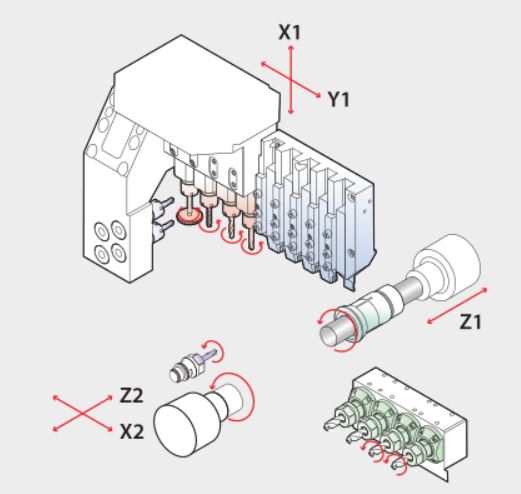 X1
Y1
Z1
Z2
X2