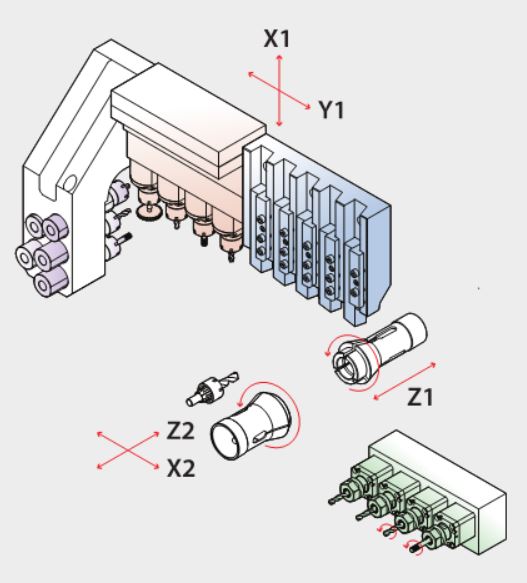 X1
Y1
Z1
Z2
X2